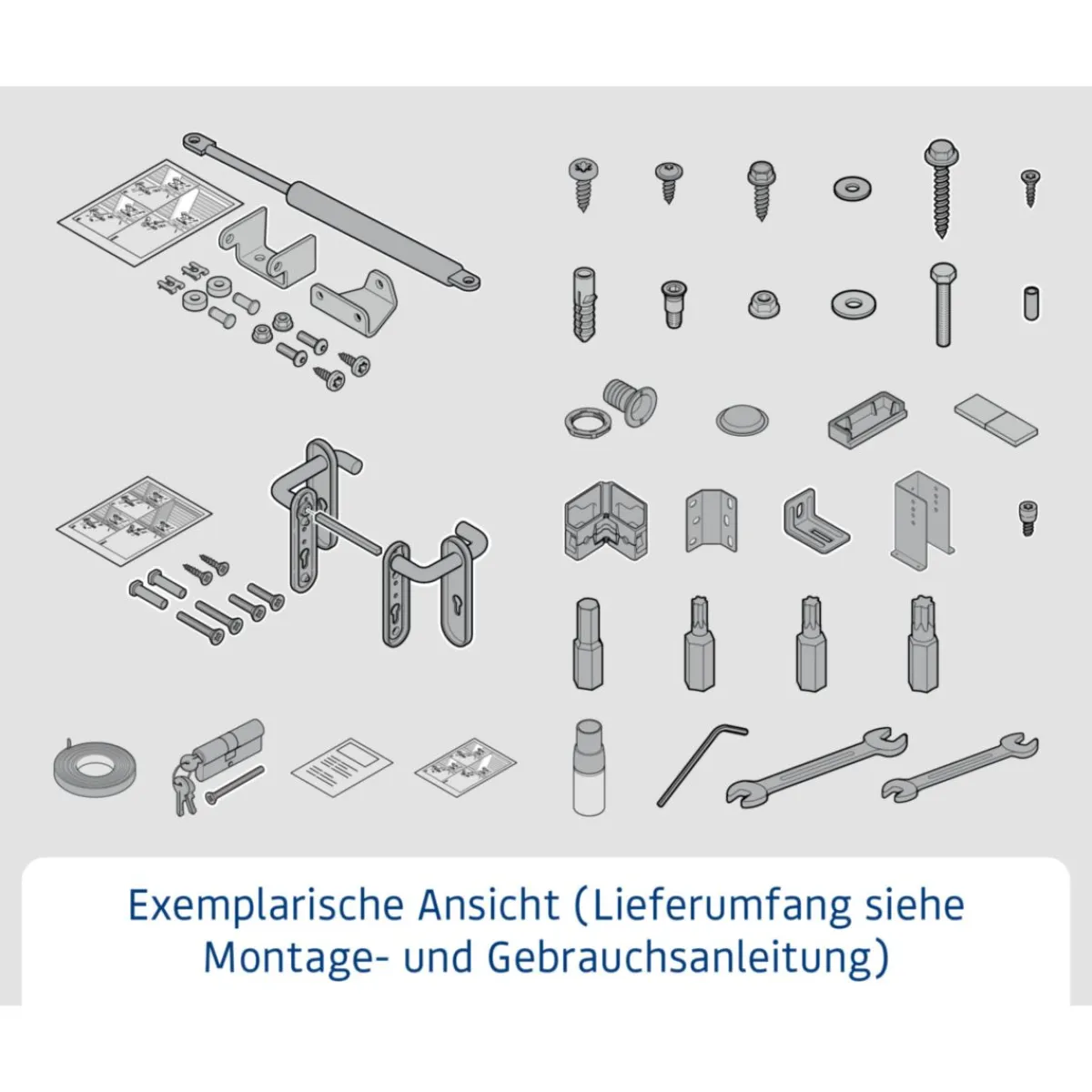 Exemplarische Ansicht (Lieferumfang siehe Montage- und Gebrauchsanleitung)