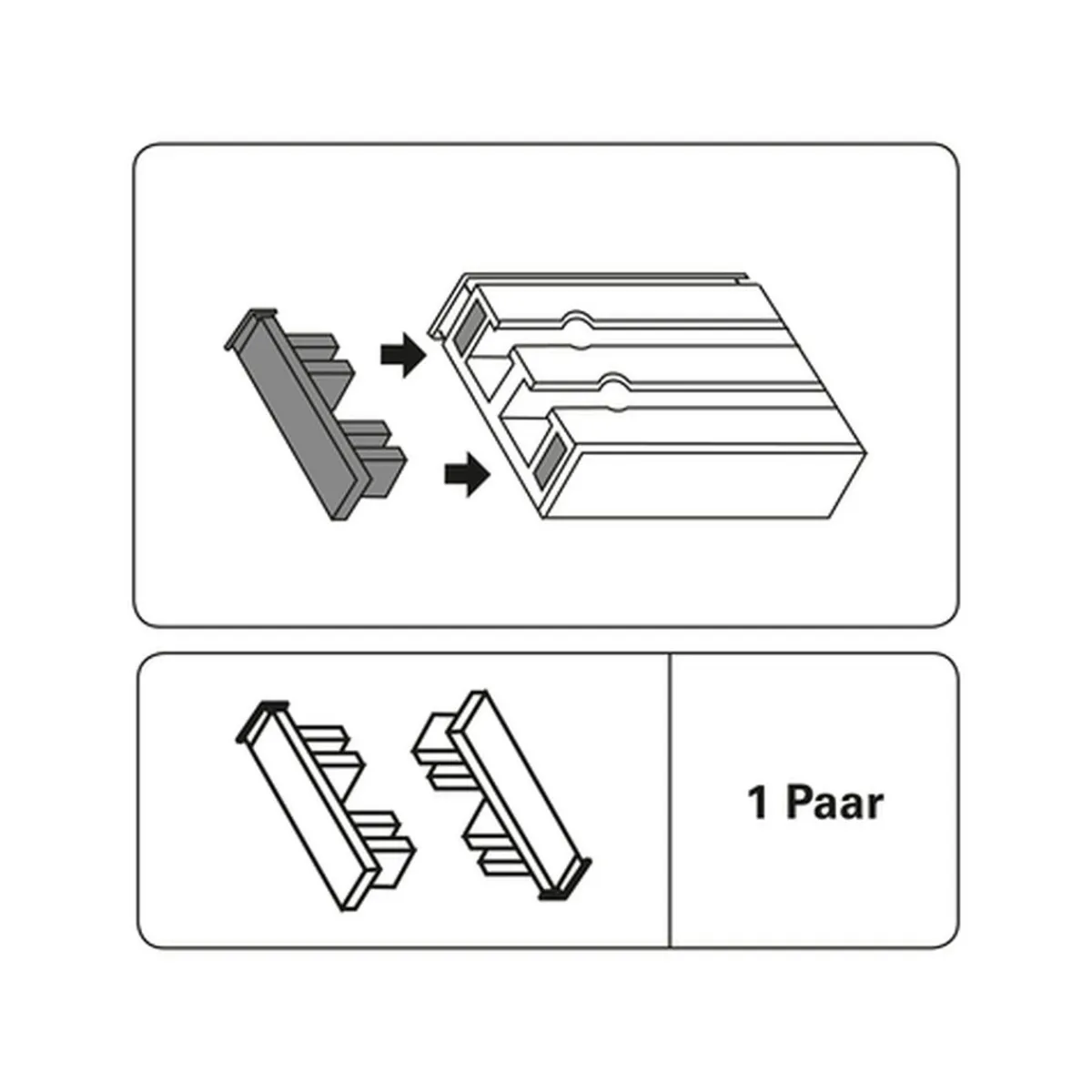 1 Paar