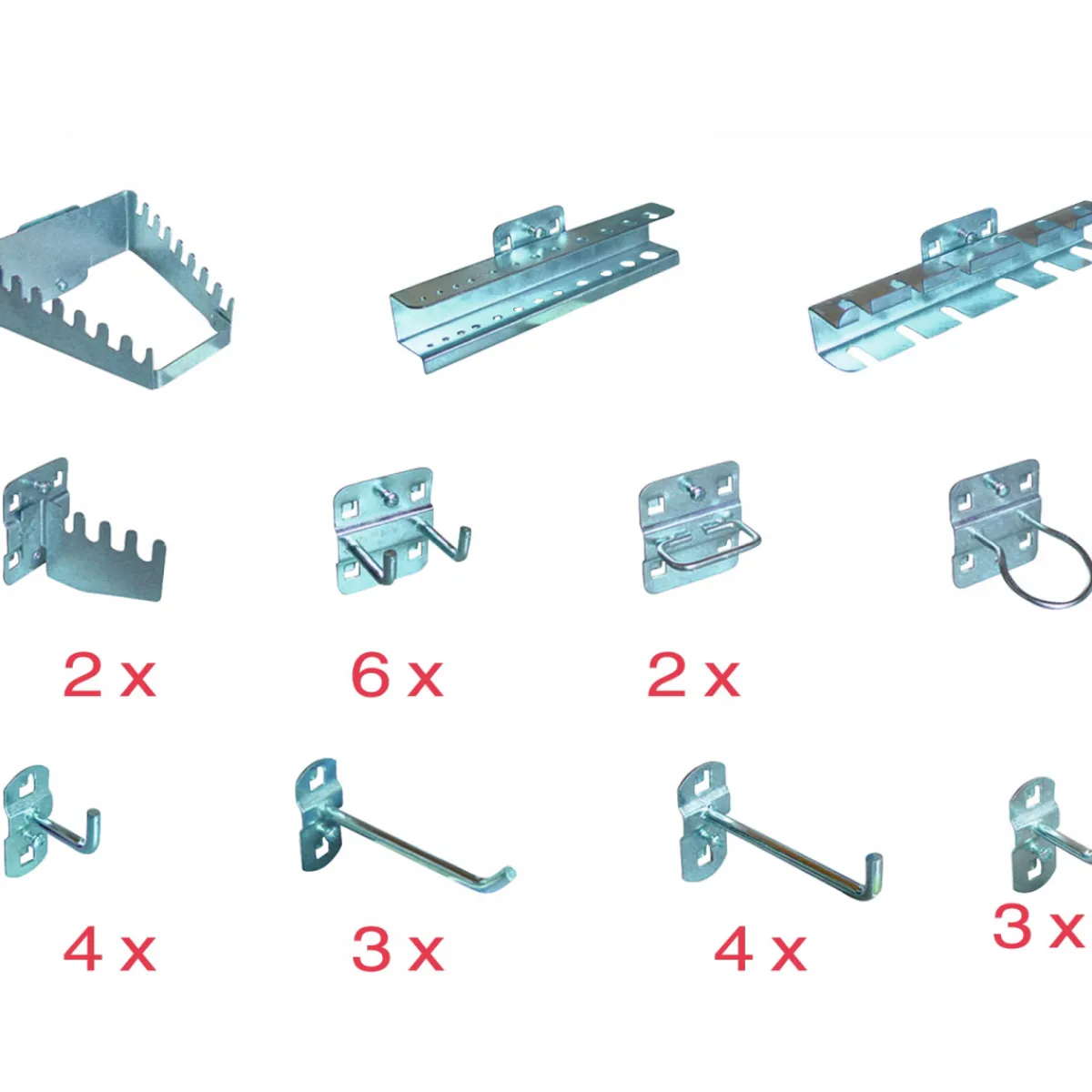 2 x

6 x

2 x

4 x

3 x

4 x

3 x