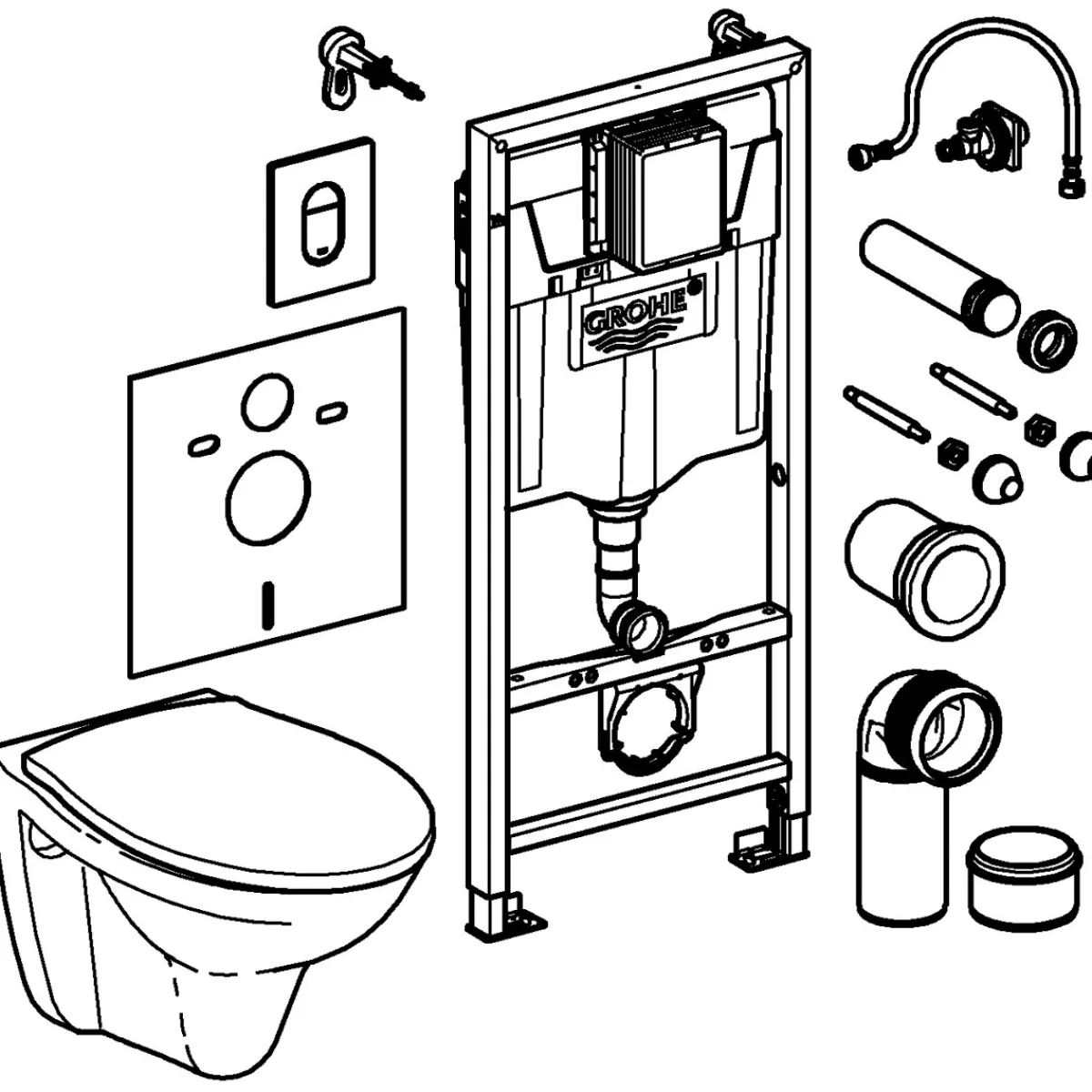 GROHE