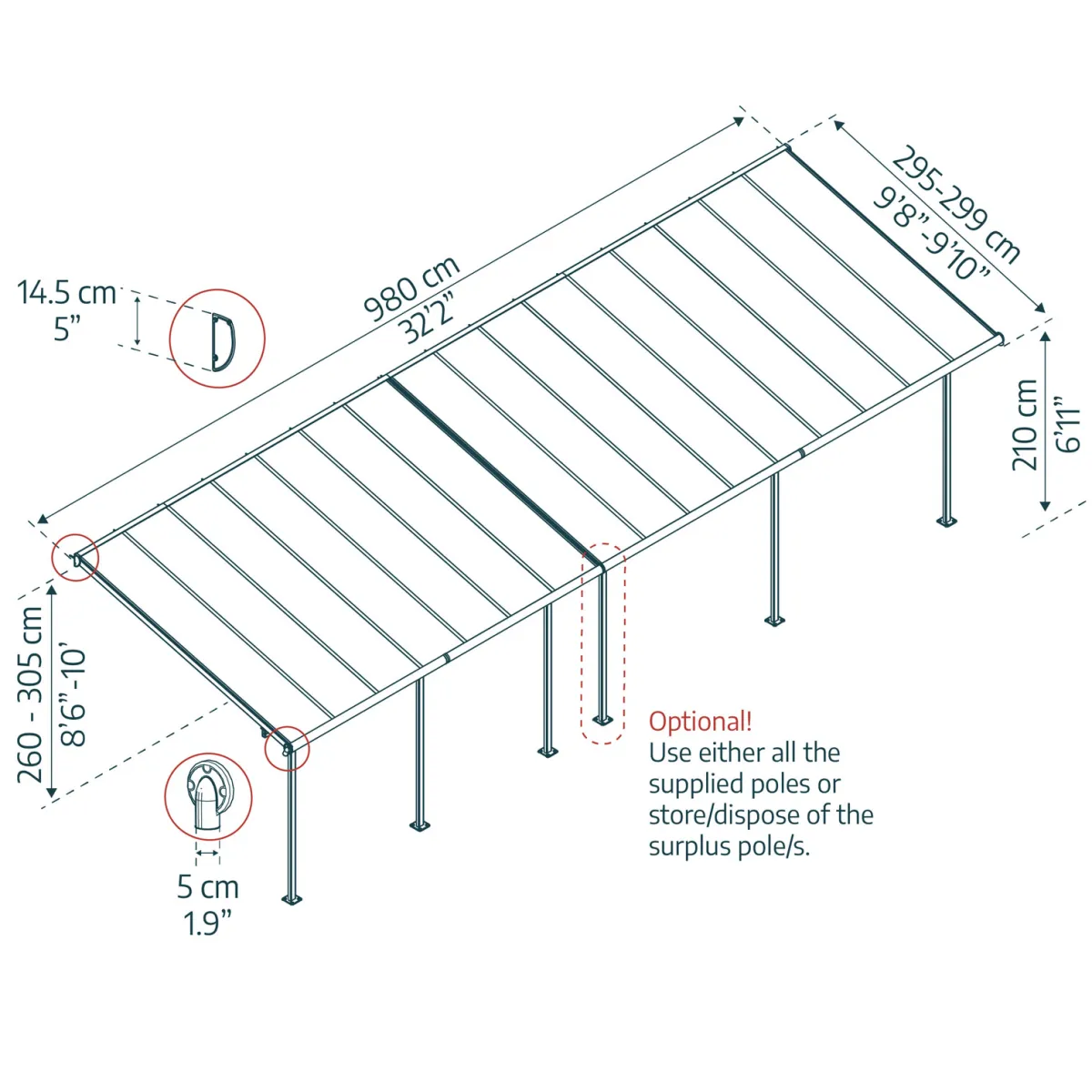 14.5 cm
5”

980 cm
32’2”

295-299 cm
9’8”-9’10”

210 cm
6’11”

260 - 305 cm
8’6”-10’

5 cm
1.9”

Optional!
Use either all the supplied poles or store/dispose of the surplus pole/s.