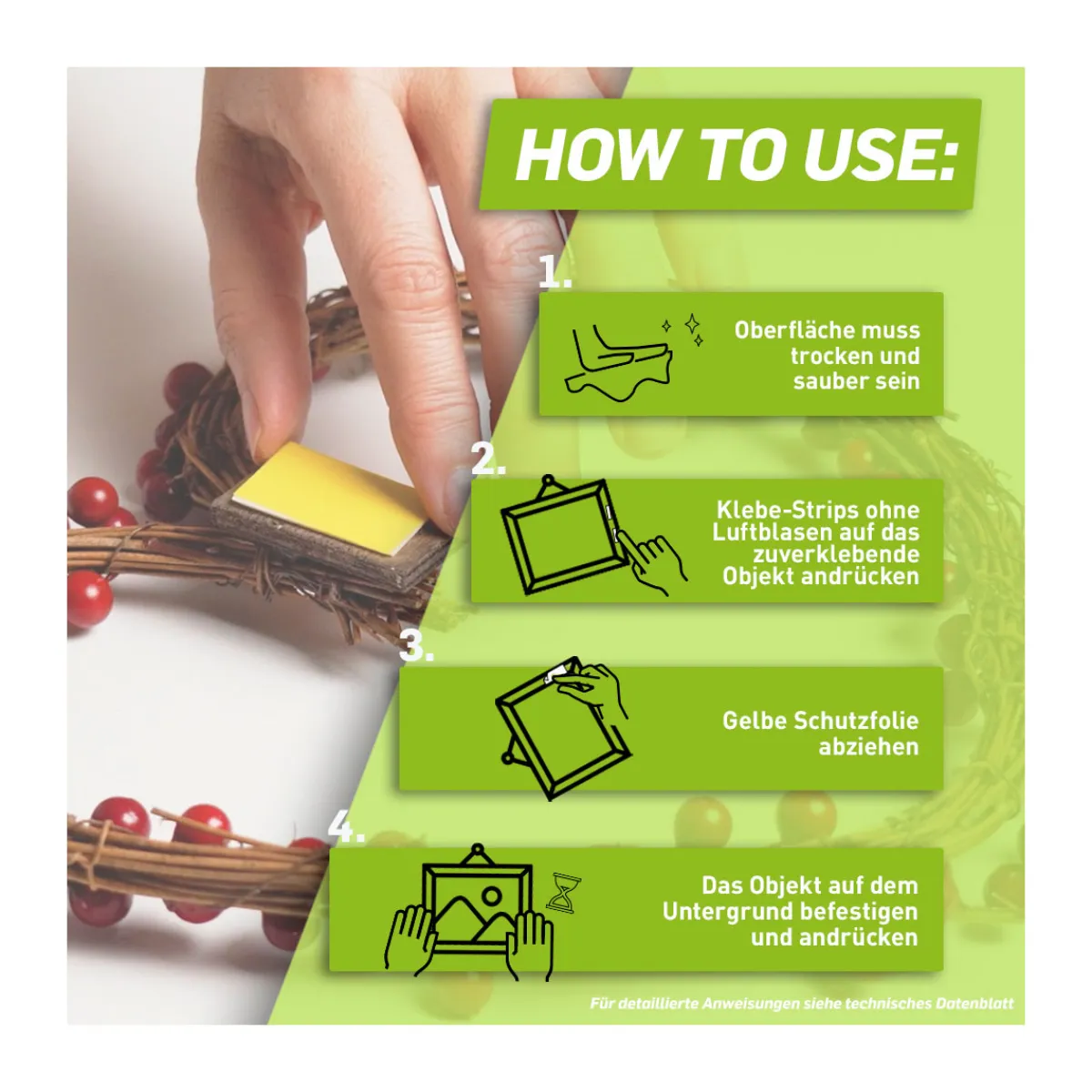 HOW TO USE:

1.

Oberfläche muss trocken und sauber sein

2.

Klebe-Strips ohne Luftblasen auf das zuverklebende Objekt andrücken

3.

Gelbe Schutzfolie abziehen

4.

Das Objekt auf dem Untergrund befestigen und andrücken

Für detaillierte Anweisungen siehe technisches Datenblatt