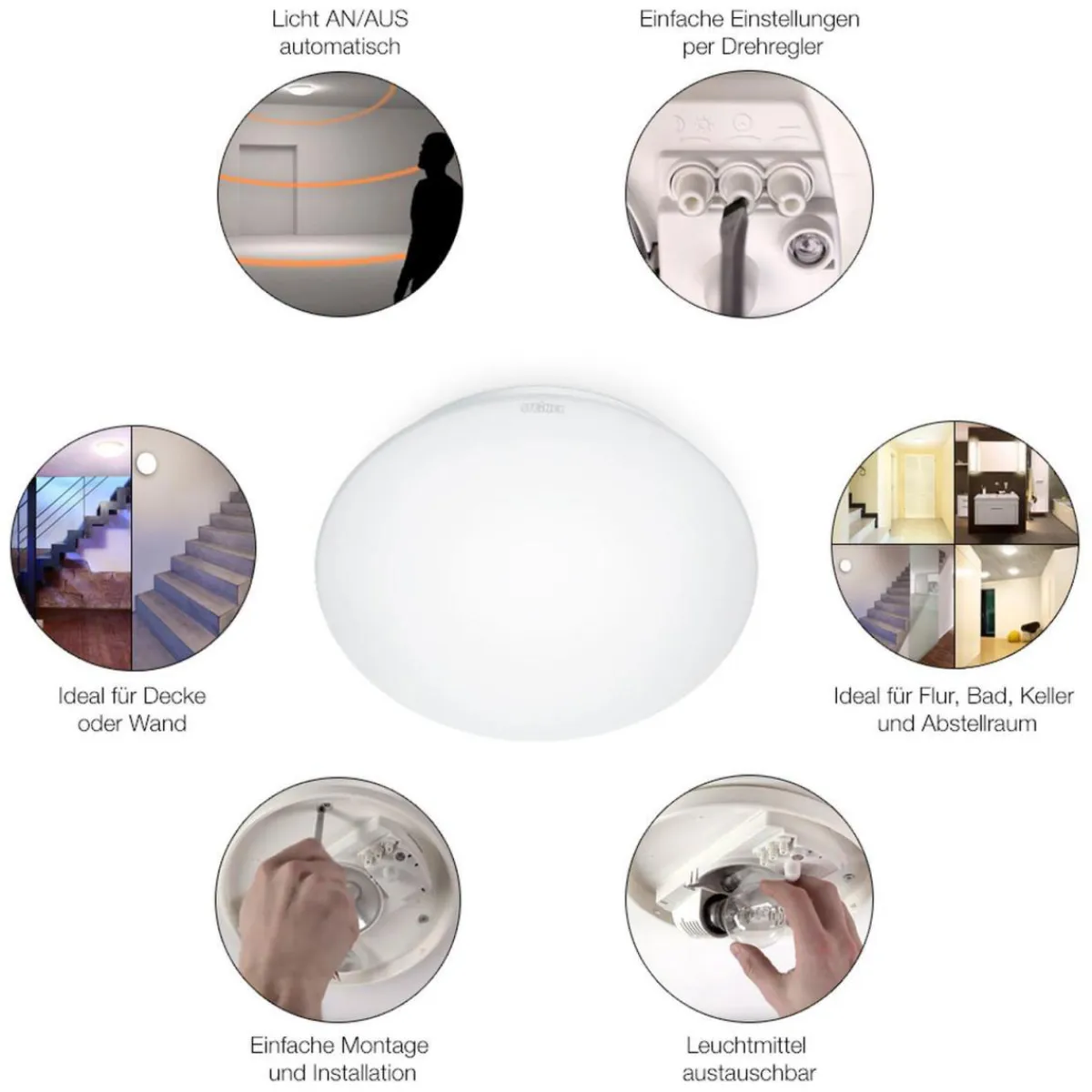 Licht AN/AUS automatisch

Einfache Einstellungen per Drehregler

STEINEL

Ideal für Decke oder Wand

Ideal für Flur, Bad, Keller und Abstellraum

Einfache Montage und Installation

Leuchtmittel austauschbar