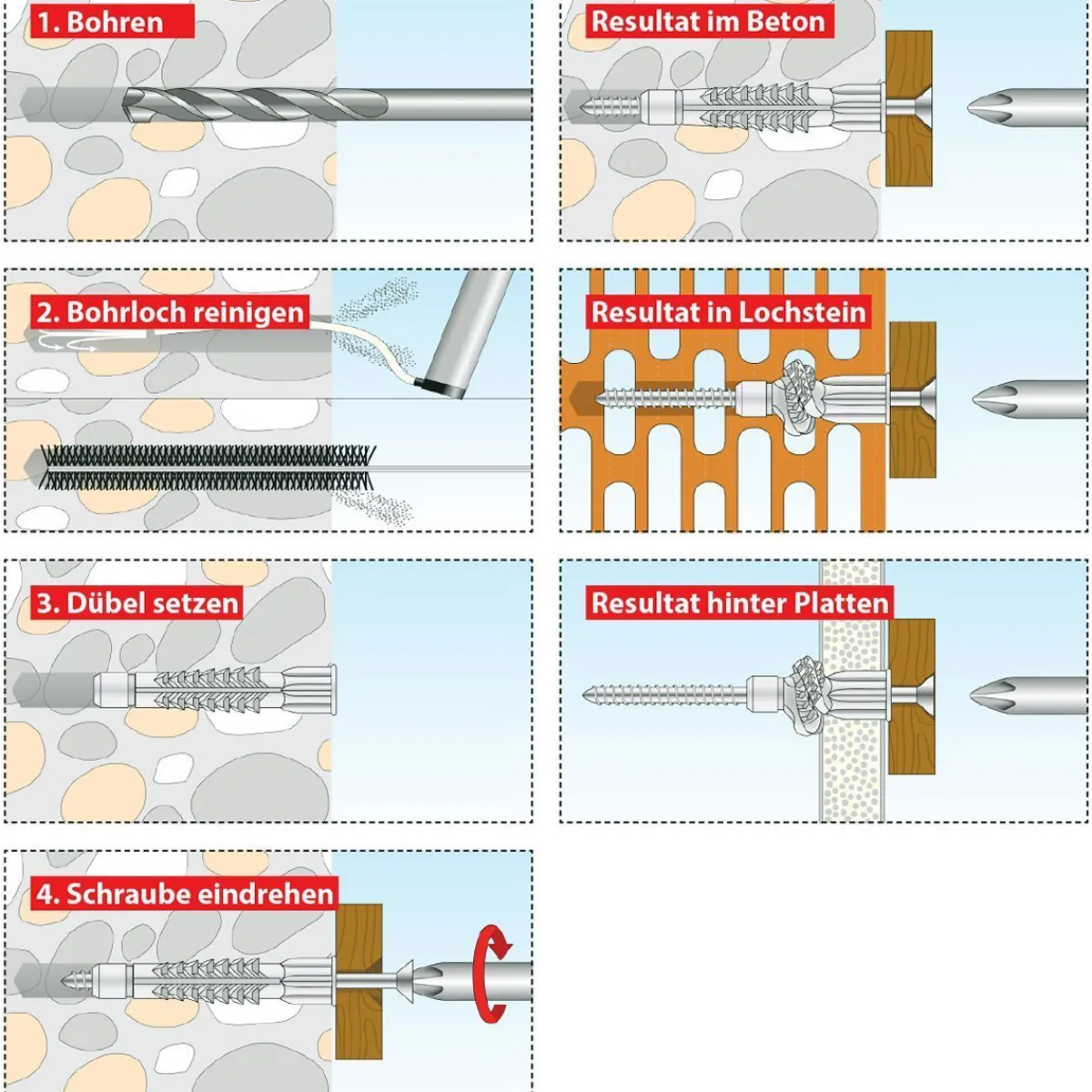 1. Bohren

2. Bohrloch reinigen

3. Dübel setzen

4. Schraube eindrehen

Resultat im Beton

Resultat in Lochstein

Resultat hinter Platten