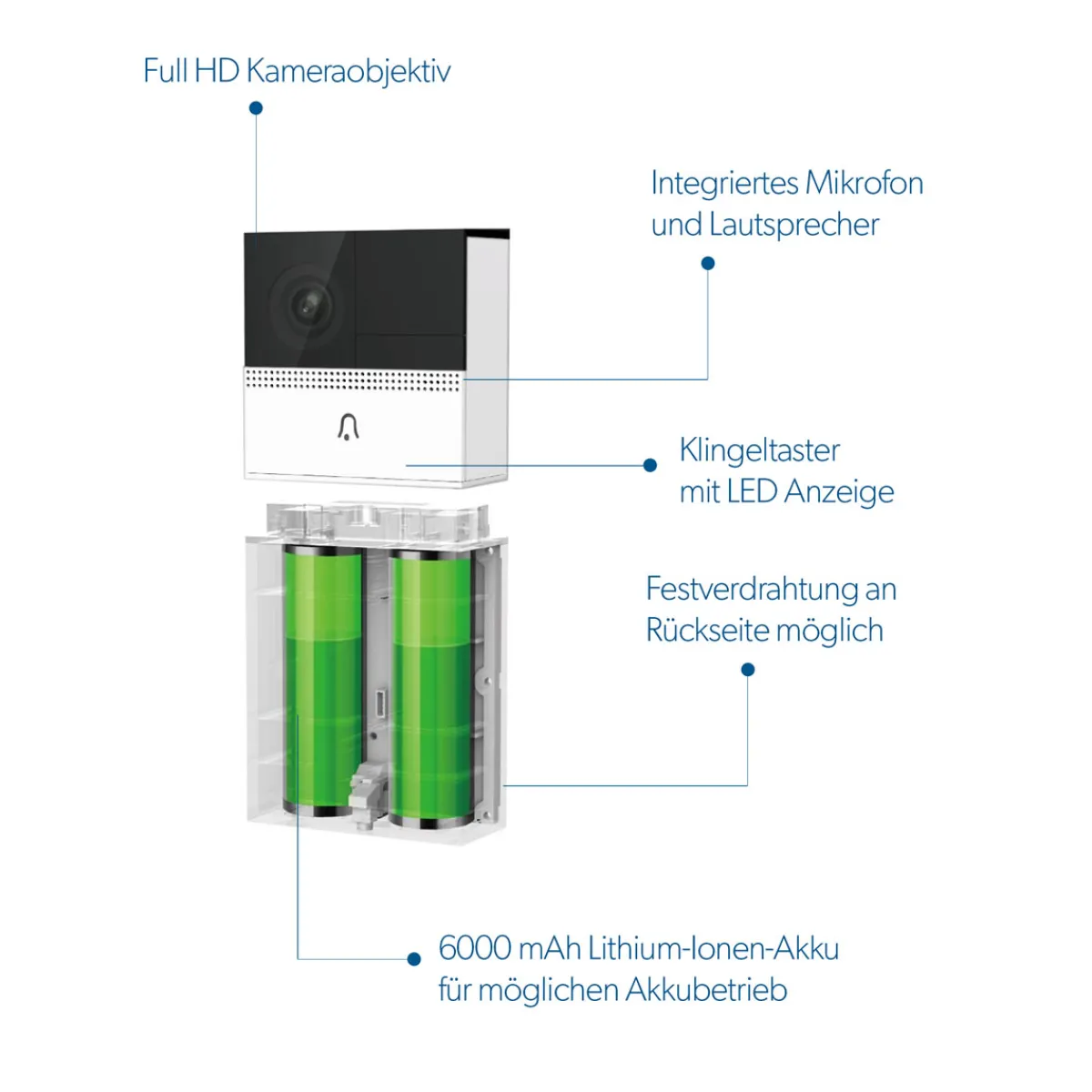 Full HD Kameraobjektiv

Integriertes Mikrofon und Lautsprecher

Klingeltaster mit LED Anzeige

Festverdrahtung an Rückseite möglich

6000 mAh Lithium-Ionen-Akku für möglichen Akkubetrieb