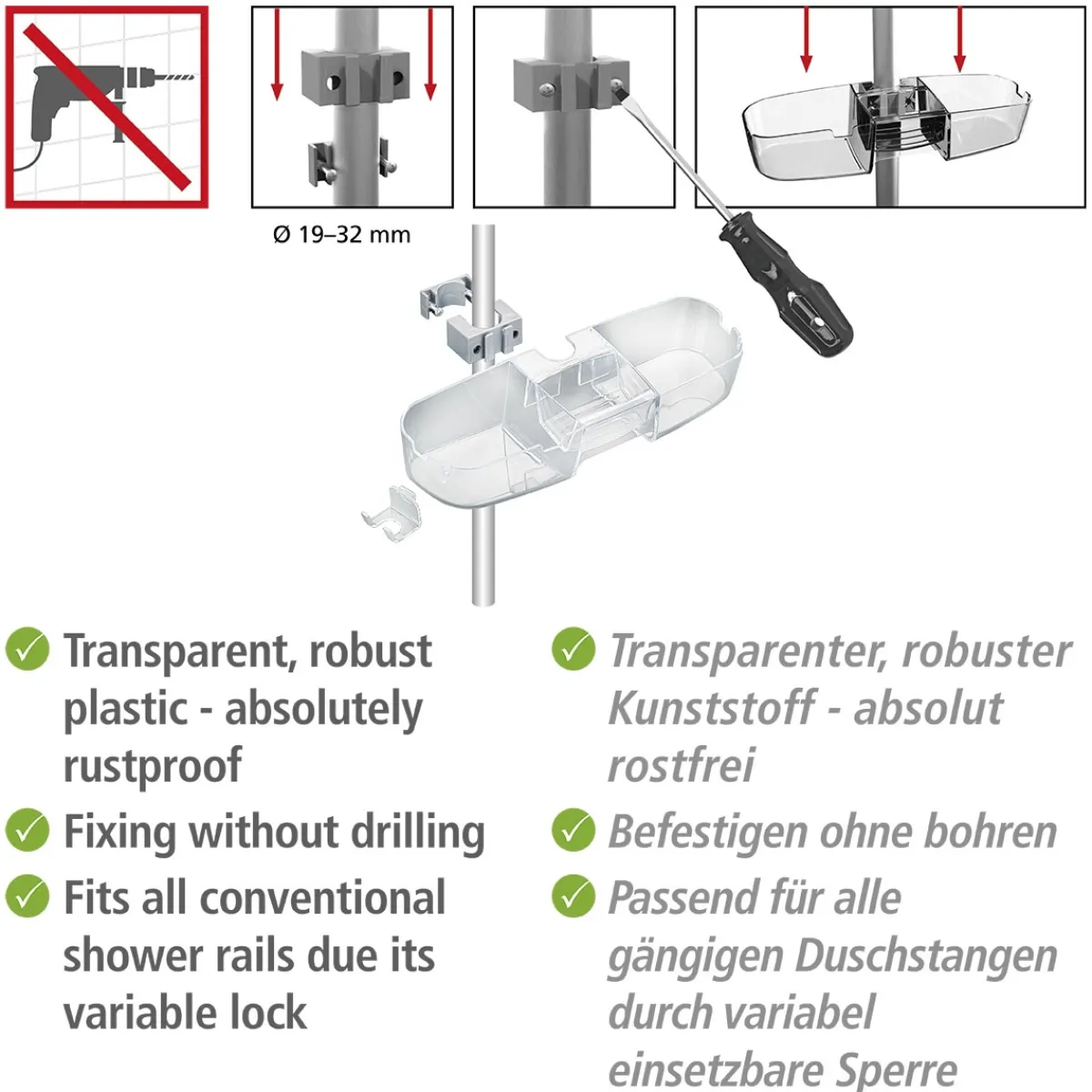 Ø 19–32 mm

Transparent, robust plastic - absolutely rustproof

Fixing without drilling

Fits all conventional shower rails due its variable lock

Transparenter, robuster Kunststoff - absolut rostfrei

Befestigen ohne bohren

Passend für alle gängigen Duschstangen durch variabel einsetzbare Sperre